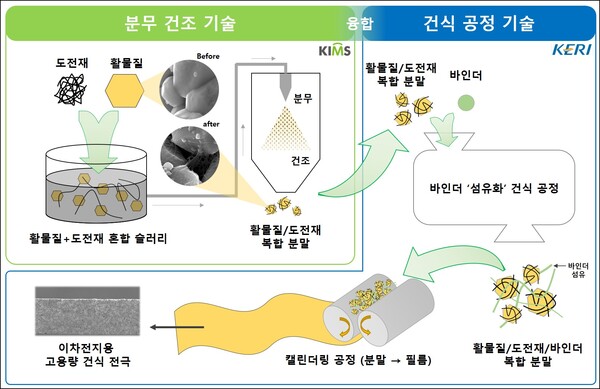 분무 건조 기술

융합

건식 공정 기술

KIMS

KERI

도전재

활물질

Before

after

분무

건조

활물질+도전재 혼합 슬러리

활물질/도전재 복합 분말

활물질/도전재 복합 분말

바인더

바인더 '섬유화' 건식 공정

바인더 섬유

활물질/도전재/바인더 복합 분말

캘린더링 공정 (분말 → 필름)

이차전지용 고용량 건식 전극