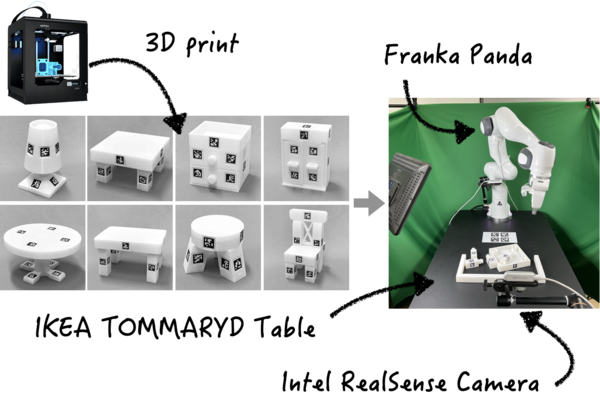 3D print

Franka Panda

IKEA TOMMARYD Table

Intel RealSense Camera